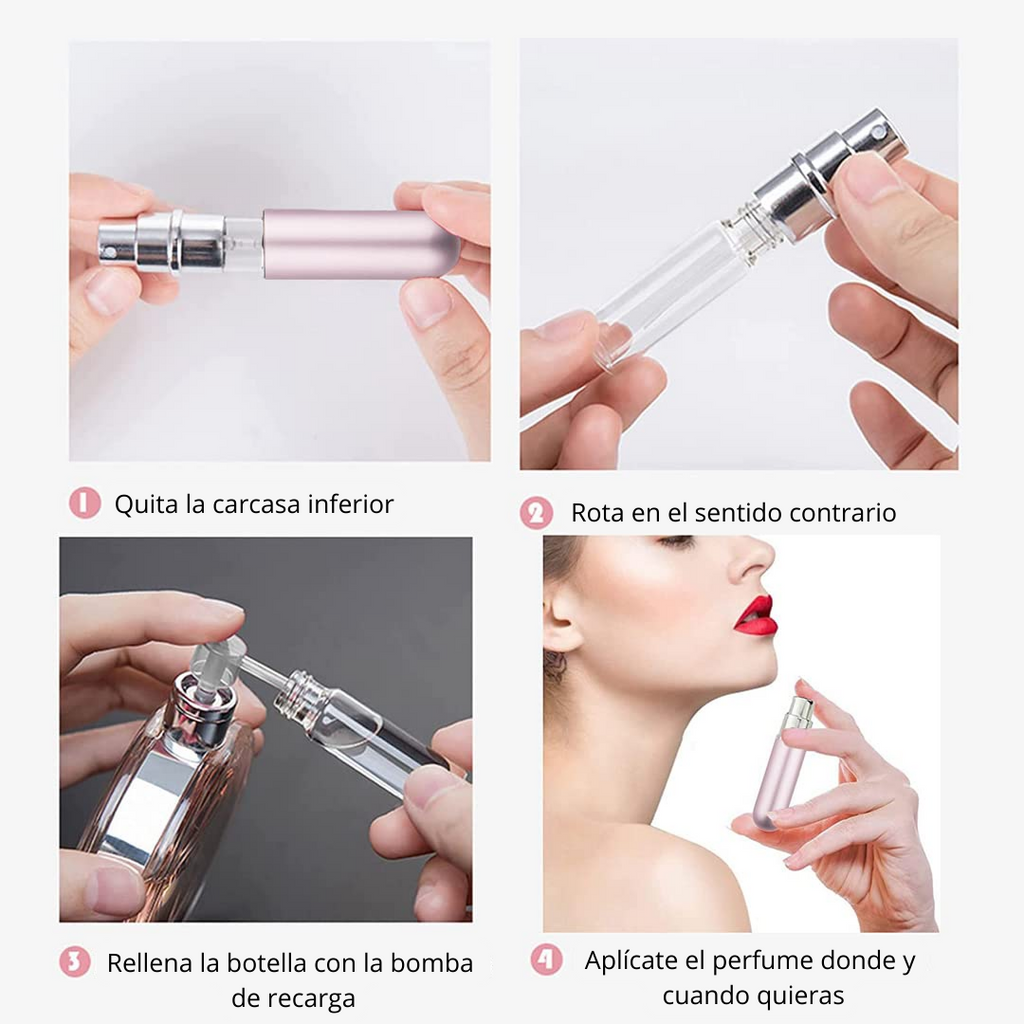 1 Quita la carcasa inferior

2 Rota en el sentido contrario

3 Rellena la botella con la bomba de recarga

4 Aplícate el perfume donde y cuando quieras